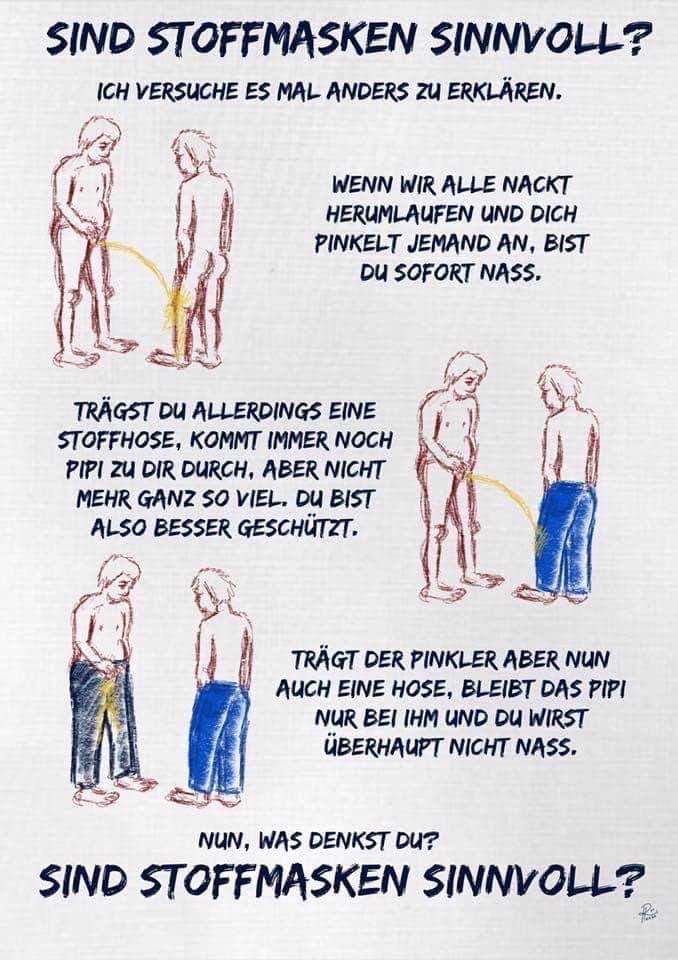 SIND STOFFMASKEN SINNVOLL?

ICH VERSUCHE ES MAL ANDERS ZU ERKLÄREN.

WENN WIR ALLE NACKT HERUMLAUFEN UND DICH PINKELT JEMAND AN, BIST DU SOFORT NASS.

TRÄGST DU ALLERDINGS EINE STOFFHOSE, KOMMT IMMER NOCH PIPI ZU DIR DURCH, ABER NICHT MEHR GANZ SO VIEL. DU BIST ALSO BESSER GESCHÜTZT.

TRÄGT DER PINKLER ABER NUN AUCH EINE HOSE, BLEIBT DAS PIPI NUR BEI IHM UND DU WIRST ÜBERHAUPT NICHT NASS.

NUN, WAS DENKST DU?

SIND STOFFMASKEN SINNVOLL?