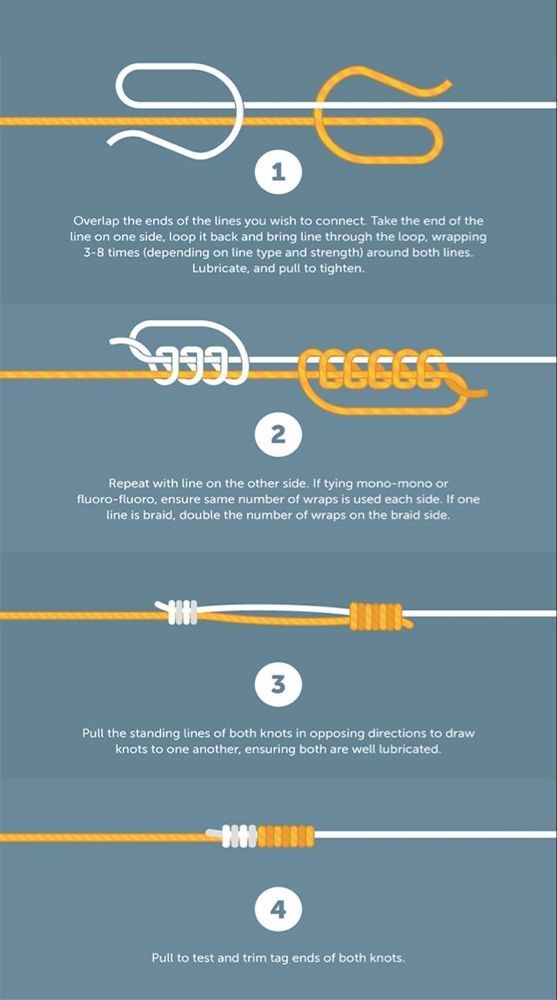 1

Overlap the ends of the lines you wish to connect. Take the end of the line on one side, loop it back and bring line through the loop, wrapping 3-8 times (depending on line type and strength) around both lines. Lubricate, and pull to tighten.

2

Repeat with line on the other side. If tying mono-mono or fluoro-fluoro, ensure same number of wraps is used each side. If one line is braid, double the number of wraps on the braid side.

3

Pull the standing lines of both knots in opposing directions to draw knots to one another, ensuring both are well lubricated.

4

Pull to test and trim tag ends of both knots.