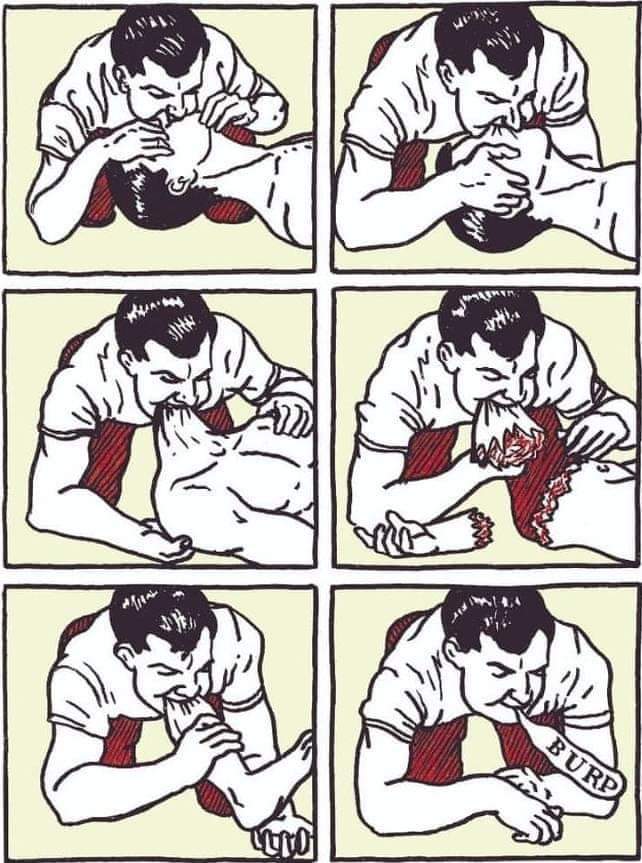 BURP