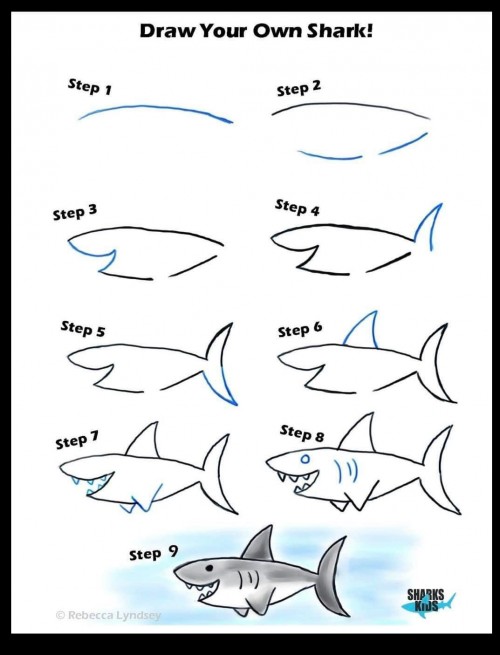 Draw Your Own Shark!

Step 1

Step 2

Step 3

Step 4

Step 5

Step 6

Step 7

Step 8

Step 9

© Rebecca Lyndsey

SHARKS KIDS