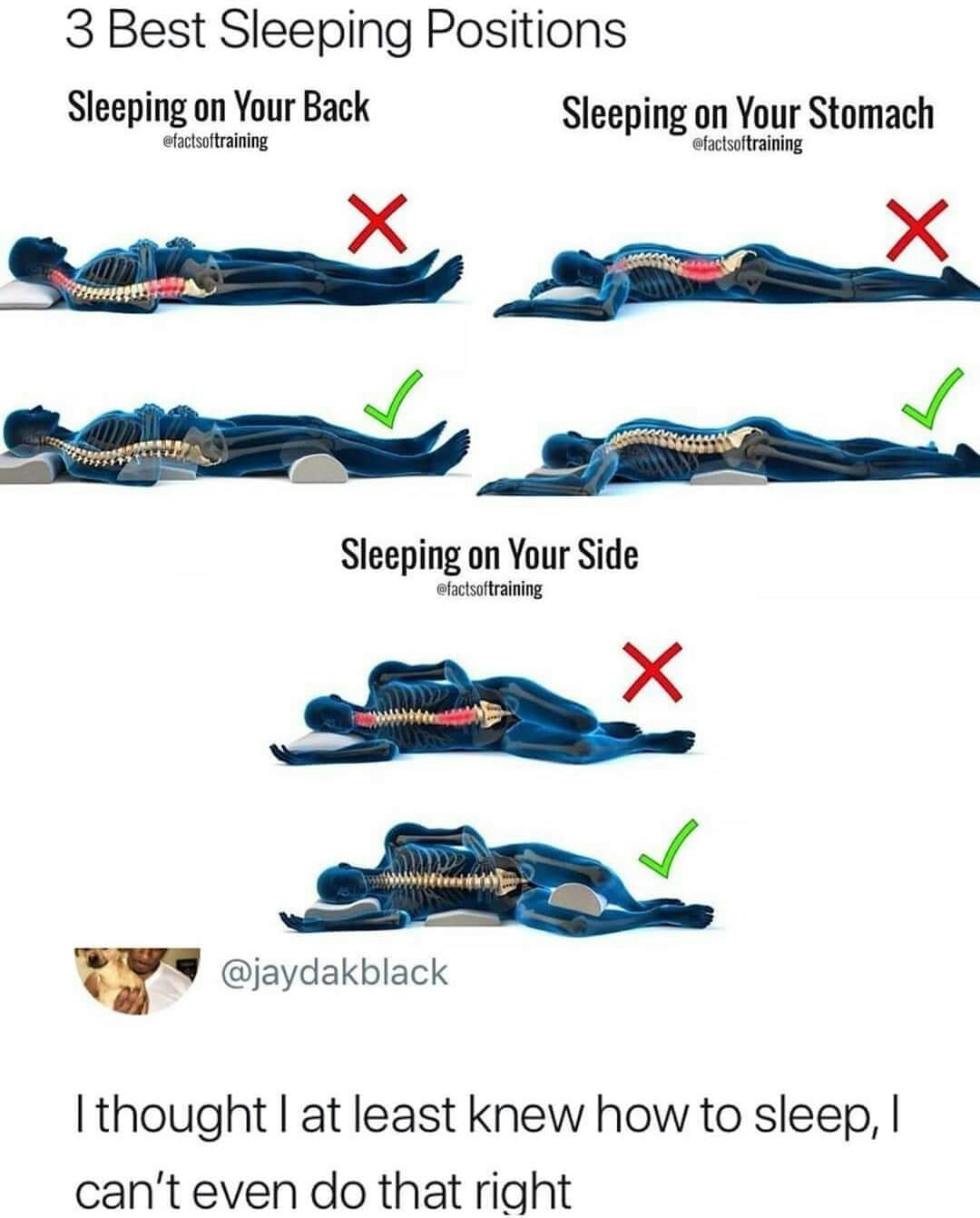 3 Best Sleeping Positions

Sleeping on Your Back
@factsoftraining

Sleeping on Your Stomach
@factsoftraining

Sleeping on Your Side
@factsoftraining

@jaydakblack

I thought I at least knew how to sleep, I can't even do that right