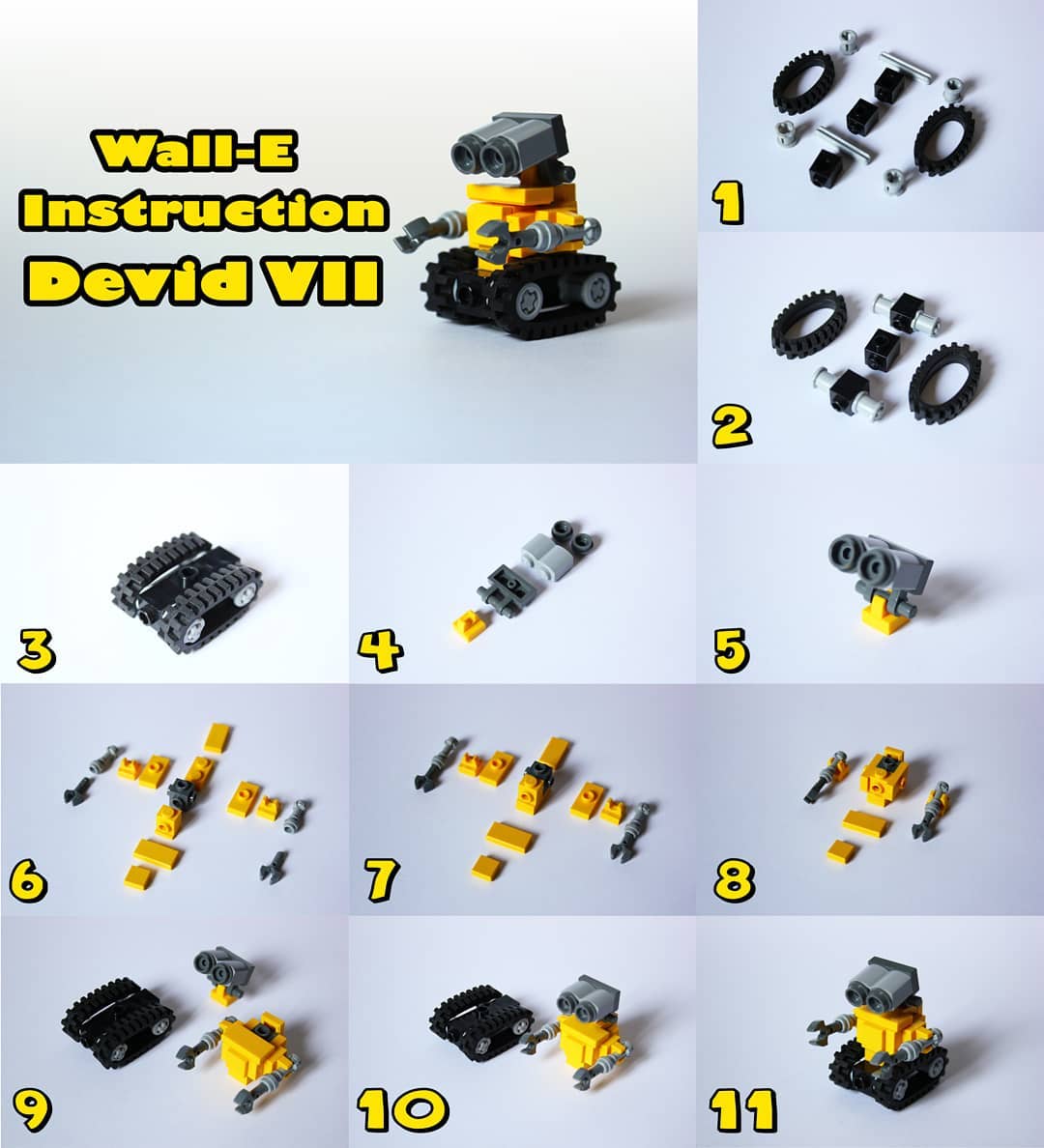 Wall-E
Instruction
Devid VII

1

2

3

4

5

6

7

8

9

10

11