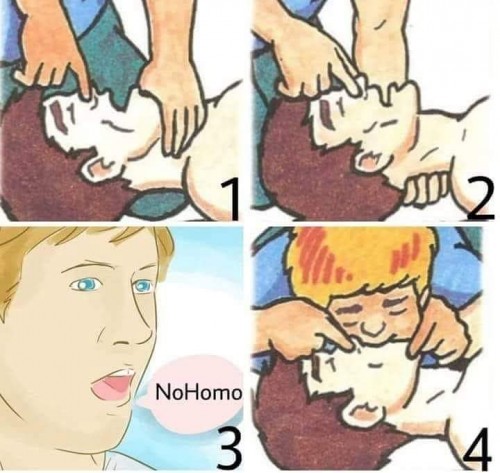 1

2

NoHomo

3

4