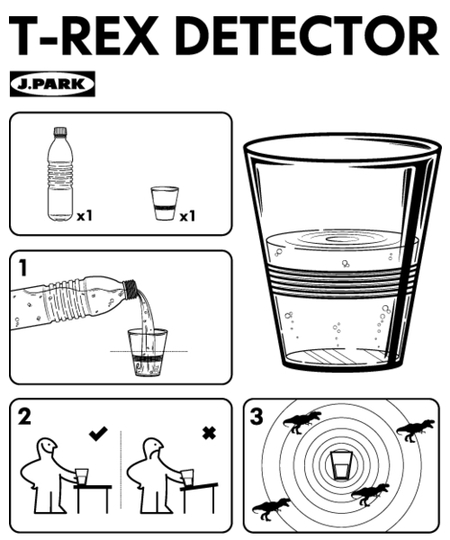 T-REX DETECTOR

J.PARK

x1

x1

1

2

3