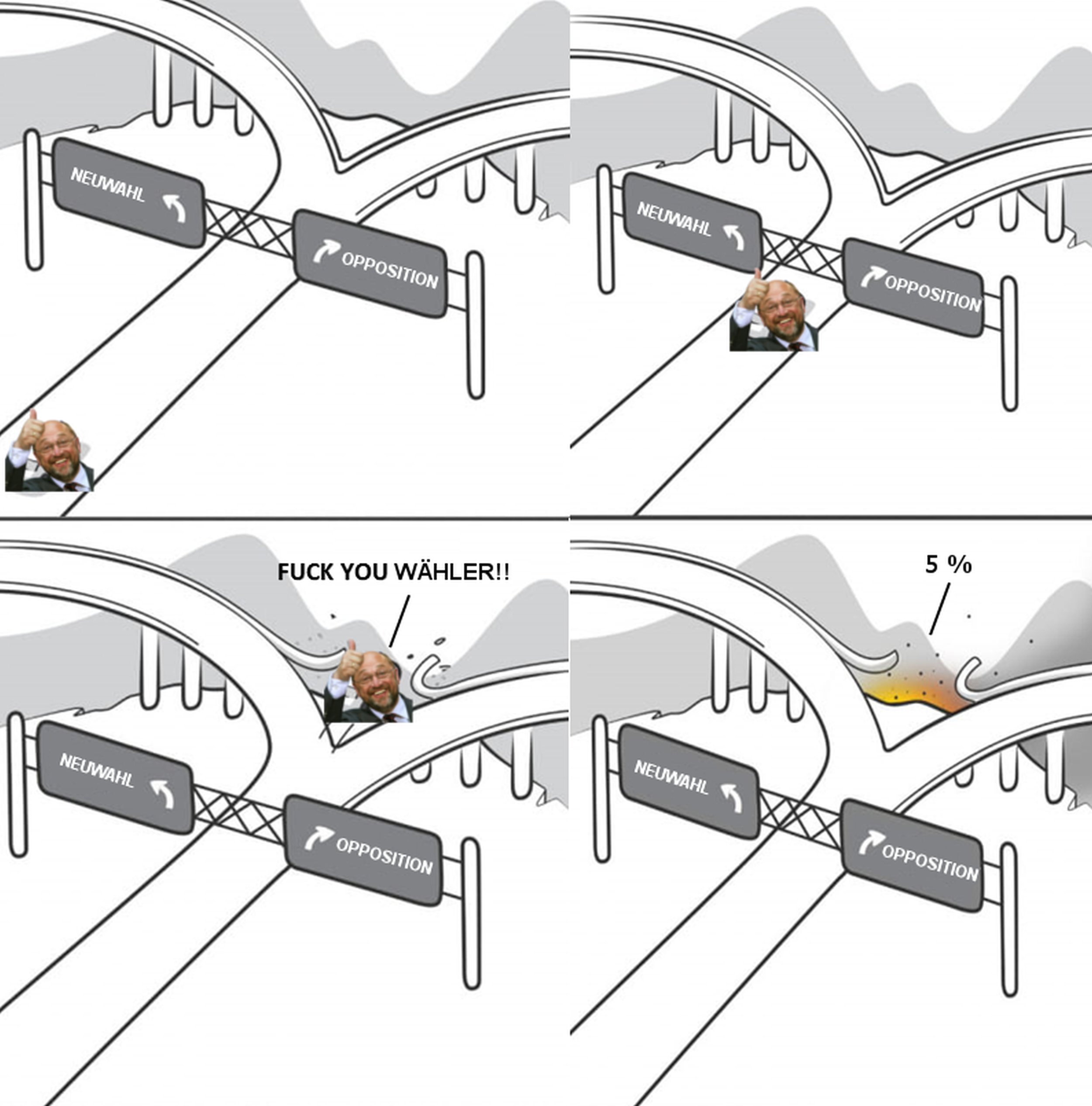 NEUWAHL

OPPOSITION

NEUWAHL

OPPOSITION

FUCK YOU WÄHLER!!

NEUWAHL

OPPOSITION

5 %

NEUWAHL

OPPOSITION