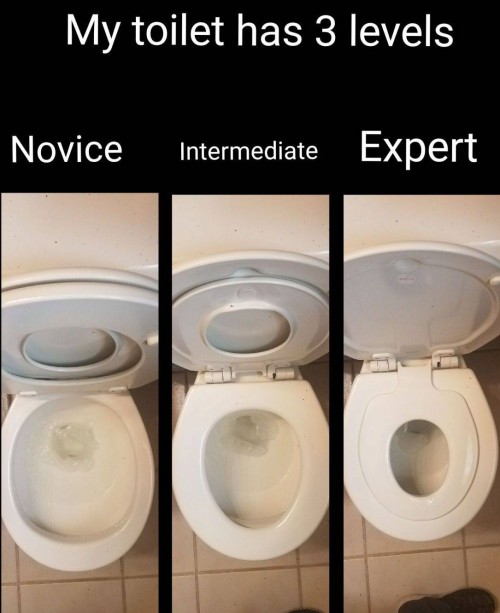 My toilet has 3 levels

Novice

Intermediate

Expert