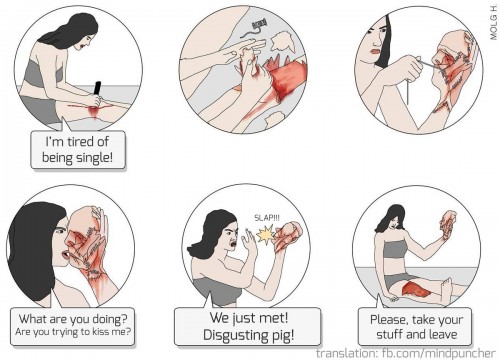 MOLG H.

I'm tired of being single!

What are you doing?
Are you trying to kiss me?

SLAP!!!

We just met!
Disgusting pig!

Please, take your stuff and leave

translation: fb.com/mindpuncher