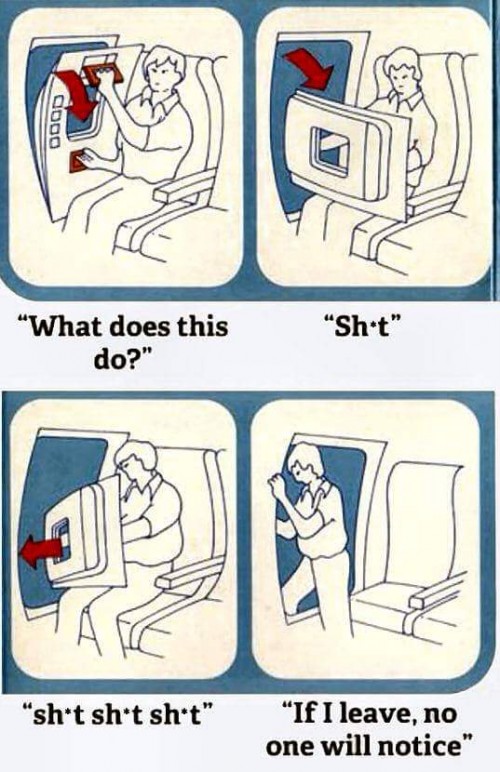 "What does this do?"

"Sh*t"

"sh*t sh*t sh*t"

"If I leave, no one will notice"