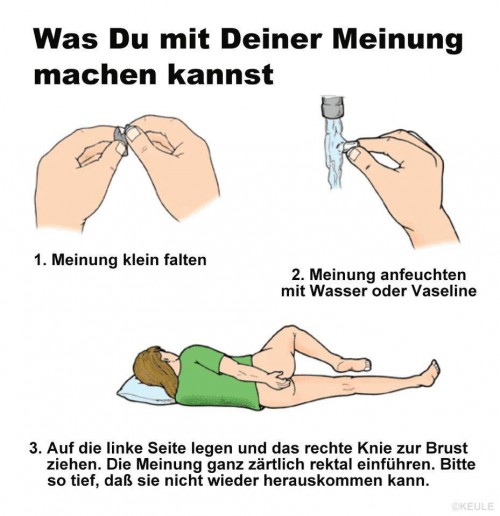 Was Du mit Deiner Meinung machen kannst

1. Meinung klein falten

2. Meinung anfeuchten mit Wasser oder Vaseline

3. Auf die linke Seite legen und das rechte Knie zur Brust ziehen. Die Meinung ganz zärtlich rektal einführen. Bitte so tief, daß sie nicht wieder herauskommen kann.

©KEULE