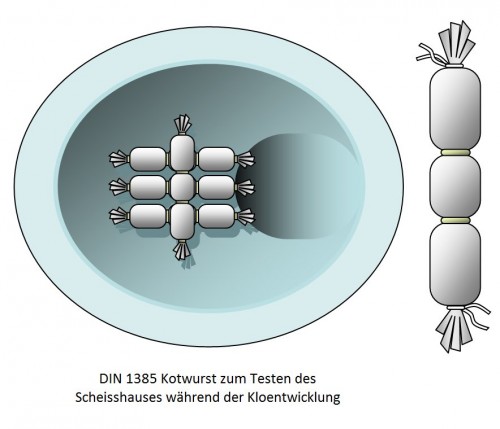 DIN 1385 Kotwurst zum Testen des Scheisshauses während der Kloentwicklung