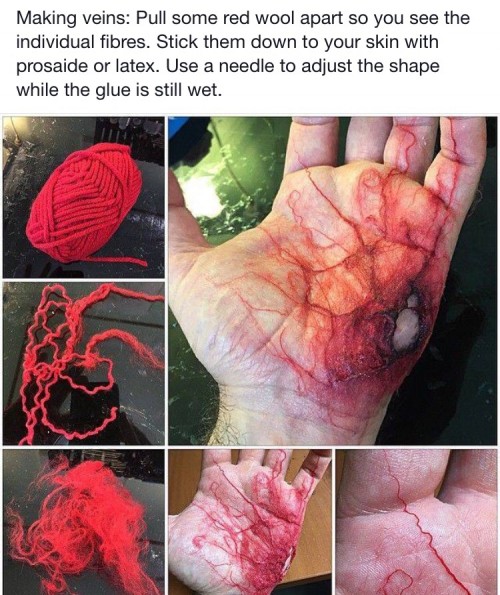 Making veins: Pull some red wool apart so you see the individual fibres. Stick them down to your skin with prosaide or latex. Use a needle to adjust the shape while the glue is still wet.