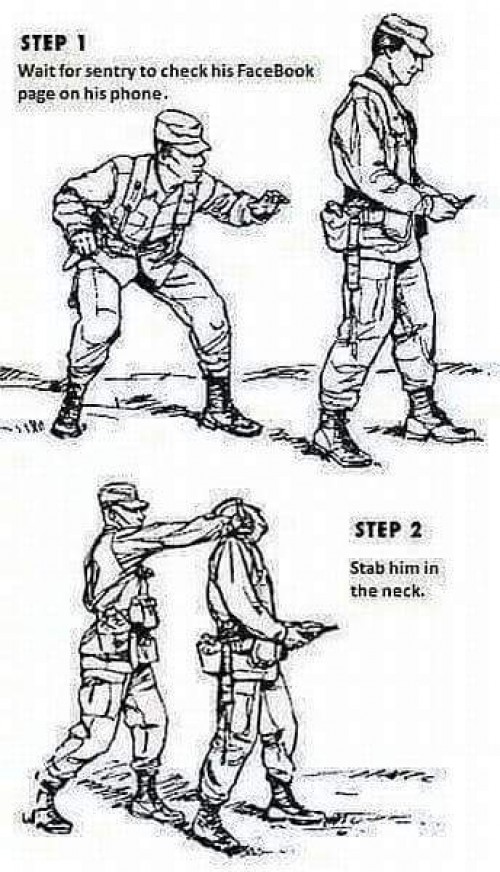 STEP 1
Wait for sentry to check his FaceBook page on his phone.

STEP 2
Stab him in the neck.