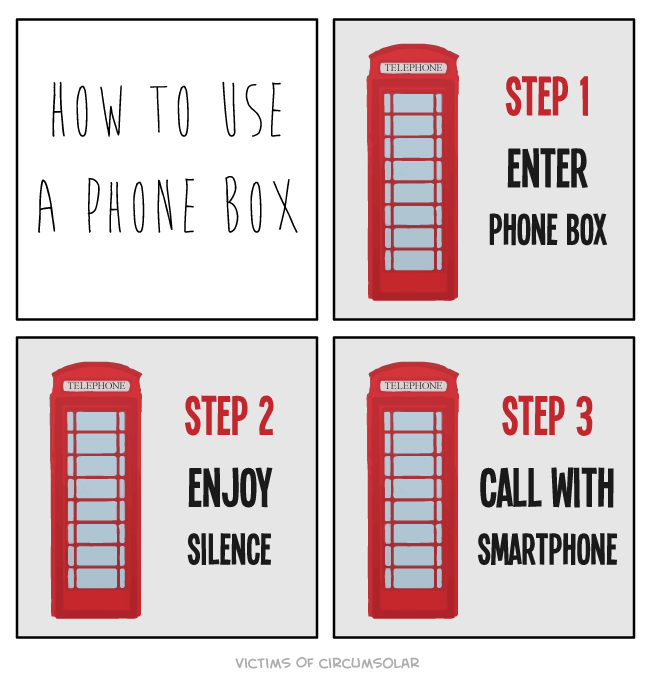 HOW TO USE A PHONE BOX

TELEPHONE

STEP 1
ENTER
PHONE BOX

TELEPHONE

STEP 2
ENJOY
SILENCE

TELEPHONE

STEP 3
CALL WITH
SMARTPHONE

VICTIMS OF CIRCUMSOLAR