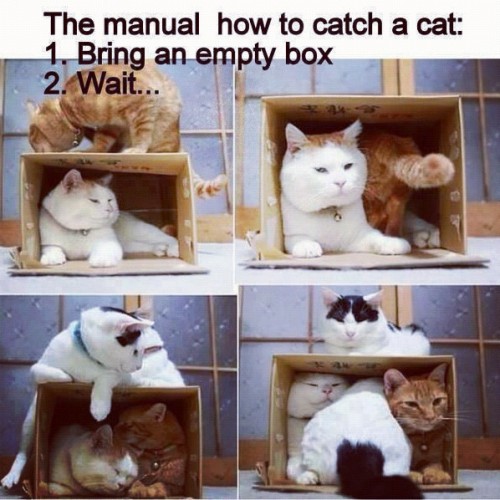 The manual  how to catch a cat:
1. Bring an empty box
2. Wait...