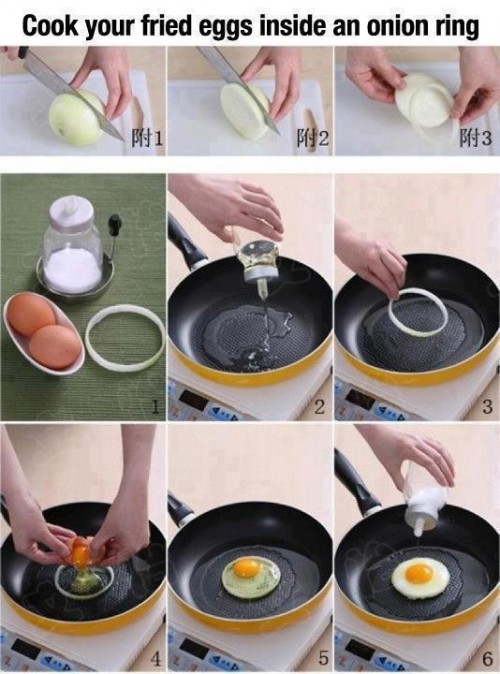 Cook your fried eggs inside an onion ring

附1

附2

附3

1

2

3

4

5

6