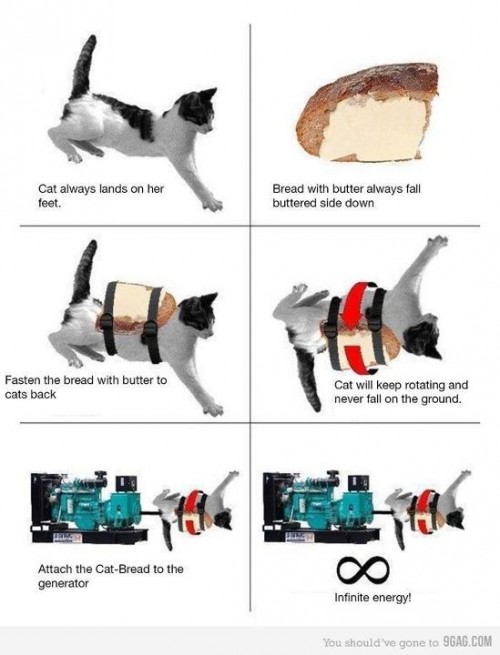 Cat always lands on her feet.

Bread with butter always fall buttered side down

Fasten the bread with butter to cats back

Cat will keep rotating and never fall on the ground.

Attach the Cat-Bread to the generator

$\infty$

Infinite energy!

You should've gone to 9GAG.COM