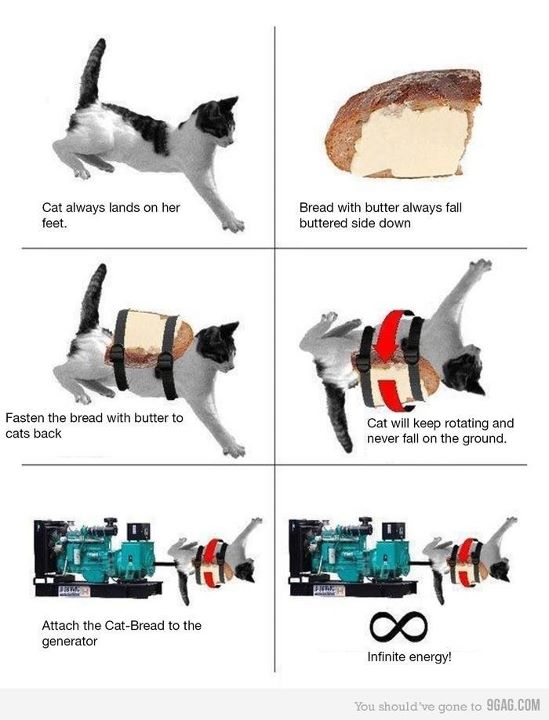 Cat always lands on her feet.

Bread with butter always fall buttered side down

Fasten the bread with butter to cats back

Cat will keep rotating and never fall on the ground.

Attach the Cat-Bread to the generator

$\infty$

Infinite energy!

You should've gone to 9GAG.COM