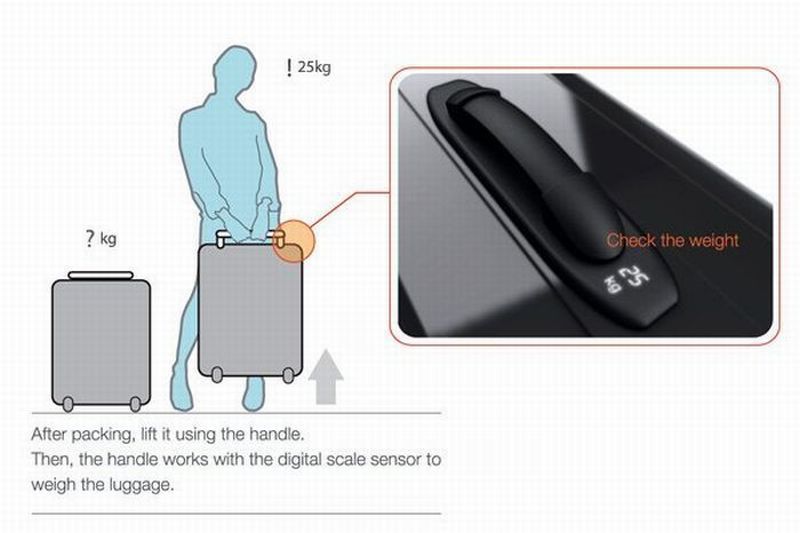 ! 25kg

? kg

Check the weight

25 kg

After packing, lift it using the handle.
Then, the handle works with the digital scale sensor to weigh the luggage.