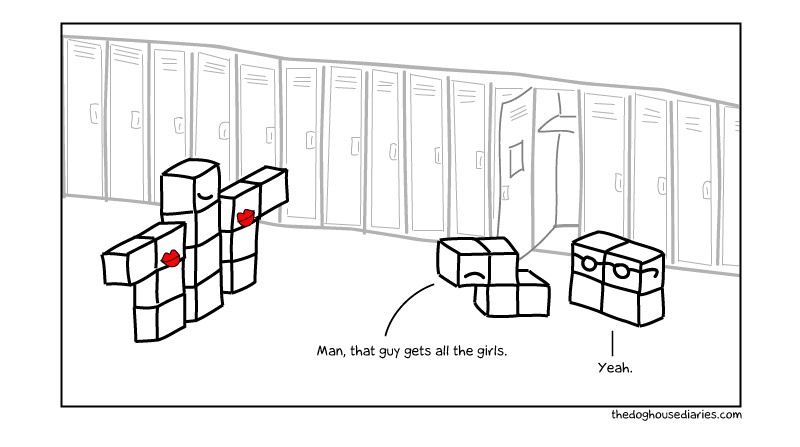 Man, that guy gets all the girls.

Yeah.

thedoghousediaries.com