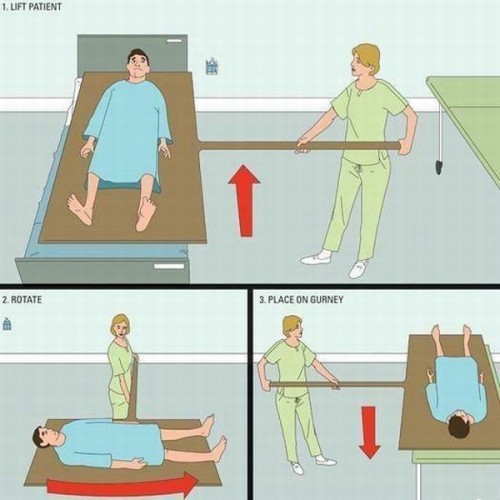 1. LIFT PATIENT

2. ROTATE

3. PLACE ON GURNEY