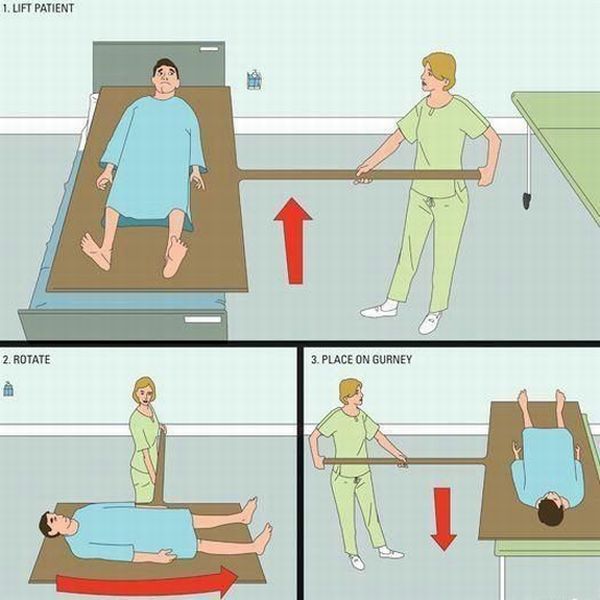 1. LIFT PATIENT

2. ROTATE

3. PLACE ON GURNEY